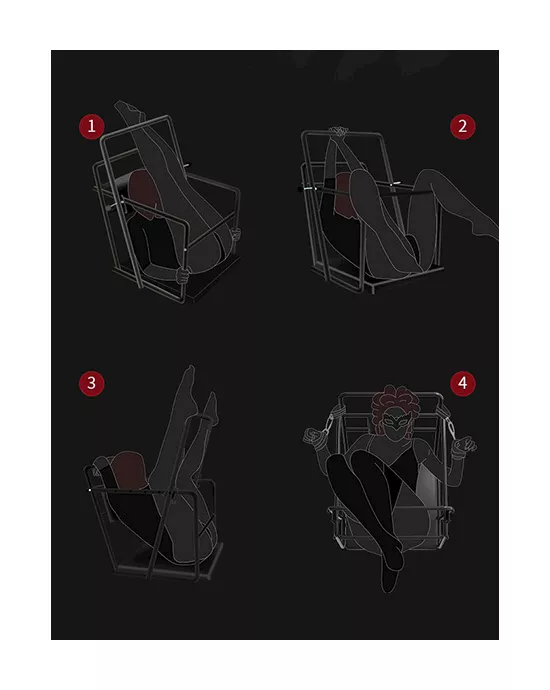 1

2

3

4