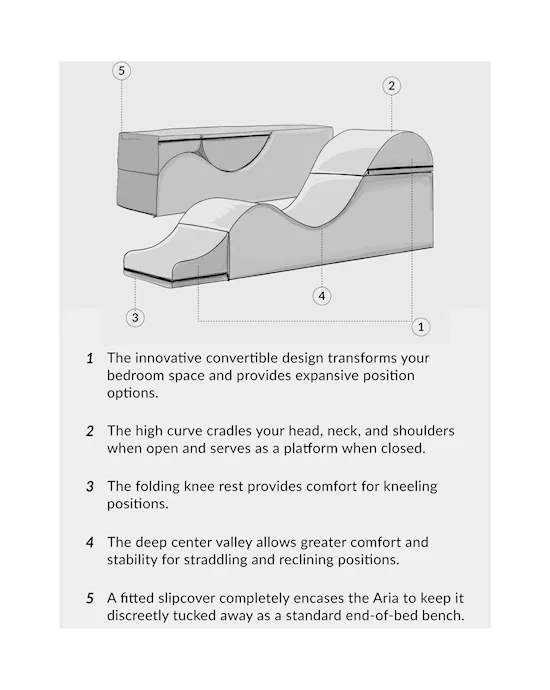 5

2

4

3

1

1 The innovative convertible design transforms your bedroom space and provides expansive position options.

2 The high curve cradles your head, neck, and shoulders when open and serves as a platform when closed.

3 The folding knee rest provides comfort for kneeling positions.

4 The deep center valley allows greater comfort and stability for straddling and reclining positions.

5 A fitted slipcover completely encases the Aria to keep it discreetly tucked away as a standard end-of-bed bench.