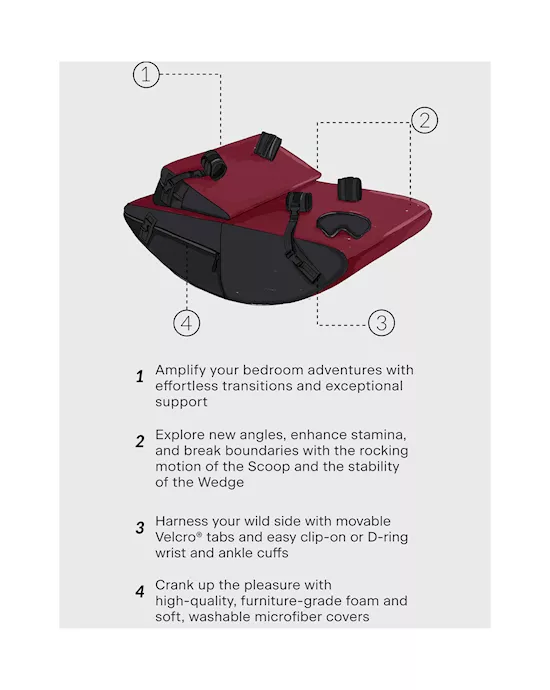 1

2

4

3

1 Amplify your bedroom adventures with effortless transitions and exceptional support

2 Explore new angles, enhance stamina, and break boundaries with the rocking motion of the Scoop and the stability of the Wedge

3 Harness your wild side with movable Velcro® tabs and easy clip-on or D-ring wrist and ankle cuffs

4 Crank up the pleasure with high-quality, furniture-grade foam and soft, washable microfiber covers